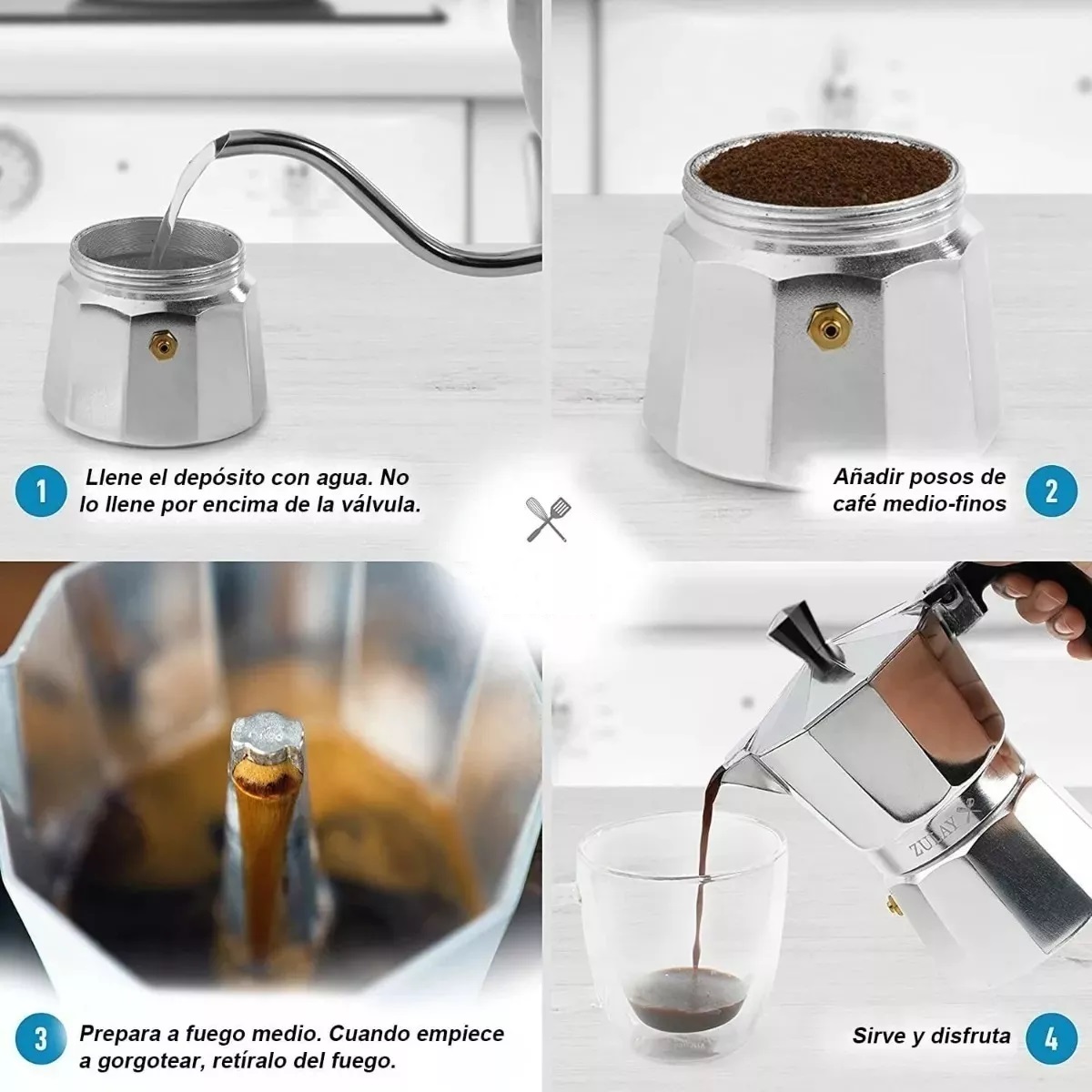 1 Llene el depósito con agua. No lo llene por encima de la válvula.

Añadir posos de café medio-finos 2

3 Prepara a fuego medio. Cuando empiece a gorgotear, retíralo del fuego.

ZULAY

Sirve y disfruta 4